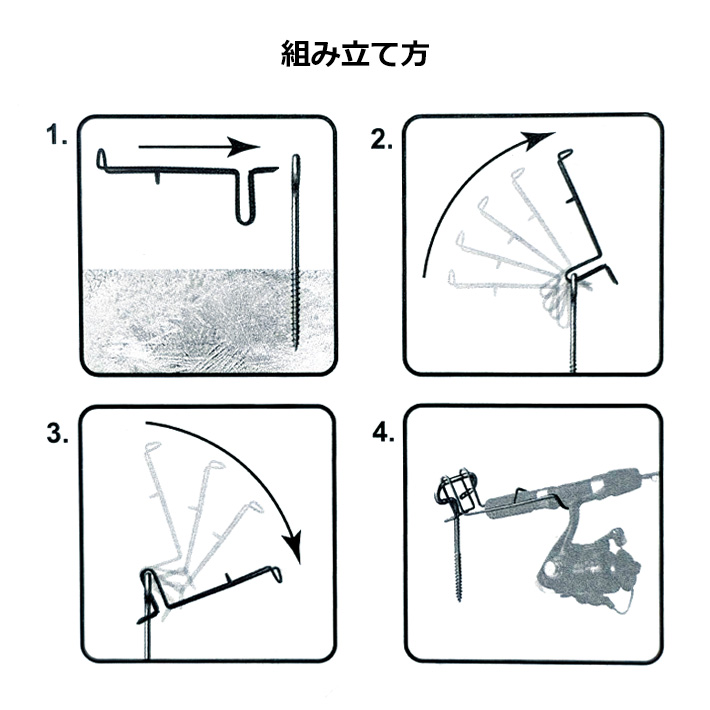 組み立て方

1.

2.

3.

4.